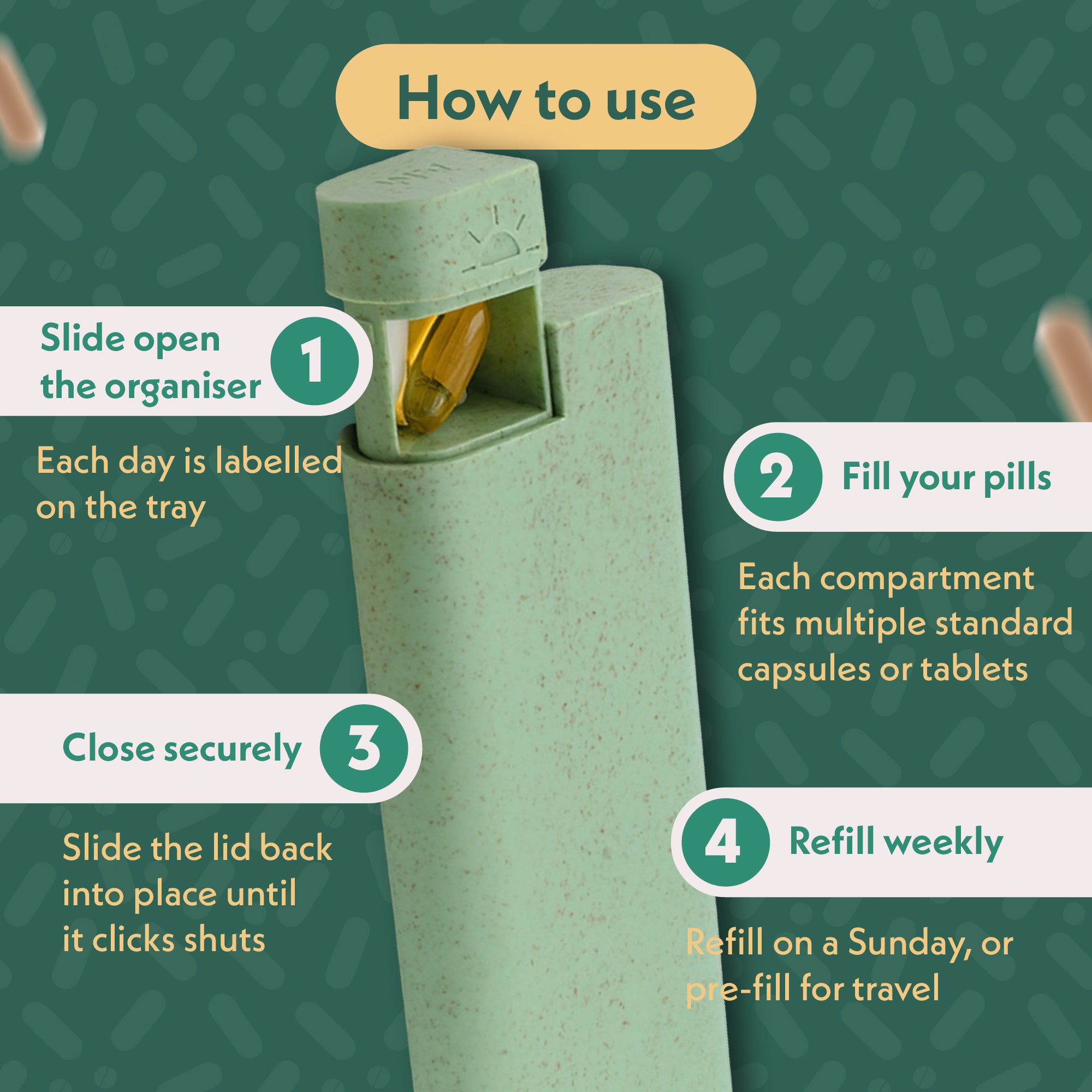 How to use

Slide open the organiser 1

Each day is labelled on the tray

2 Fill your pills

Each compartment fits multiple standard capsules or tablets

Close securely 3

Slide the lid back into place until it clicks shuts

4 Refill weekly

Refill on a Sunday, or pre-fill for travel