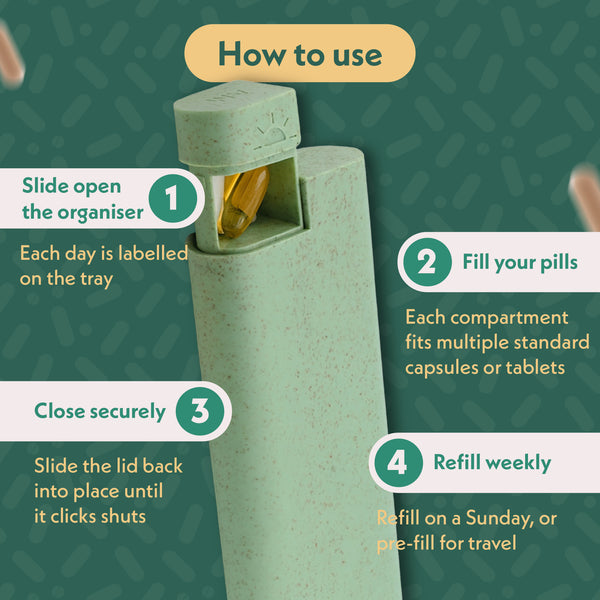 How to use

Slide open the organiser 1

Each day is labelled on the tray

2 Fill your pills

Each compartment fits multiple standard capsules or tablets

Close securely 3

Slide the lid back into place until it clicks shuts

4 Refill weekly

Refill on a Sunday, or pre-fill for travel